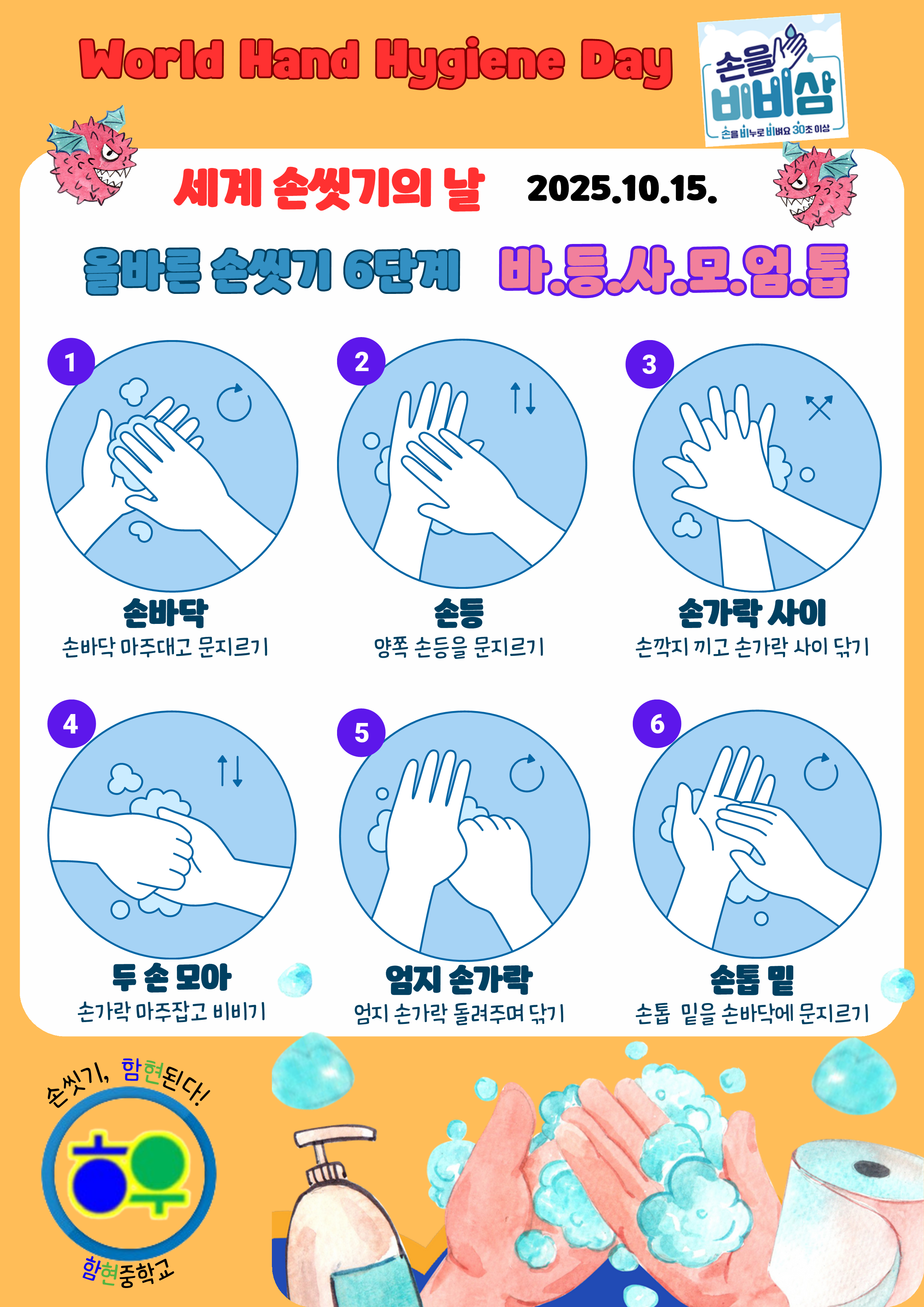 World Hand Hygiene Day

손을 비비삼
손을 비누로 비벼요 30초 이상

세계 손씻기의 날 2025.10.15.

올바른 손씻기 6단계 바.등.사.모.엄.톱

1
손바닥
손바닥 마주대고 문지르기

2
손등
양쪽 손등을 문지르기

3
손가락 사이
손깍지 끼고 손가락 사이 닦기

4
두 손 모아
손가락 마주잡고 비비기

5
엄지 손가락
엄지 손가락 돌려주며 닦기

6
손톱 밑
손톱 밑을 손바닥에 문지르기

손씻기, 함현된다!
함현중학교